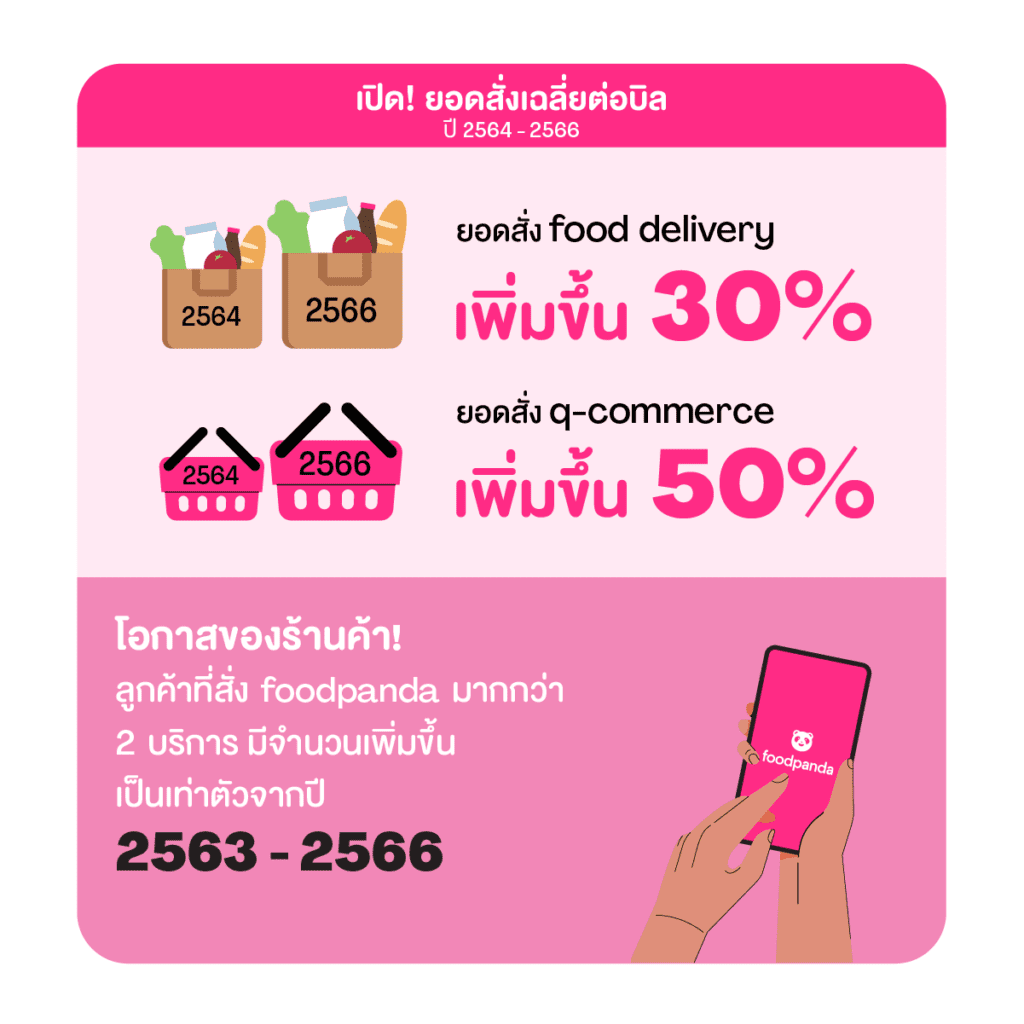 เปิด! ยอดสั่งเฉลี่ยต่อบิล
ปี 2564 - 2566

2564
2566

ยอดสั่ง food delivery
เพิ่มขึ้น 30%

2564
2566

ยอดสั่ง q-commerce
เพิ่มขึ้น 50%

โอกาสของร้านค้า!
ลูกค้าที่สั่ง foodpanda มากกว่า 2 บริการ มีจำนวนเพิ่มขึ้น เป็นเท่าตัวจากปี
2563 - 2566

foodpanda