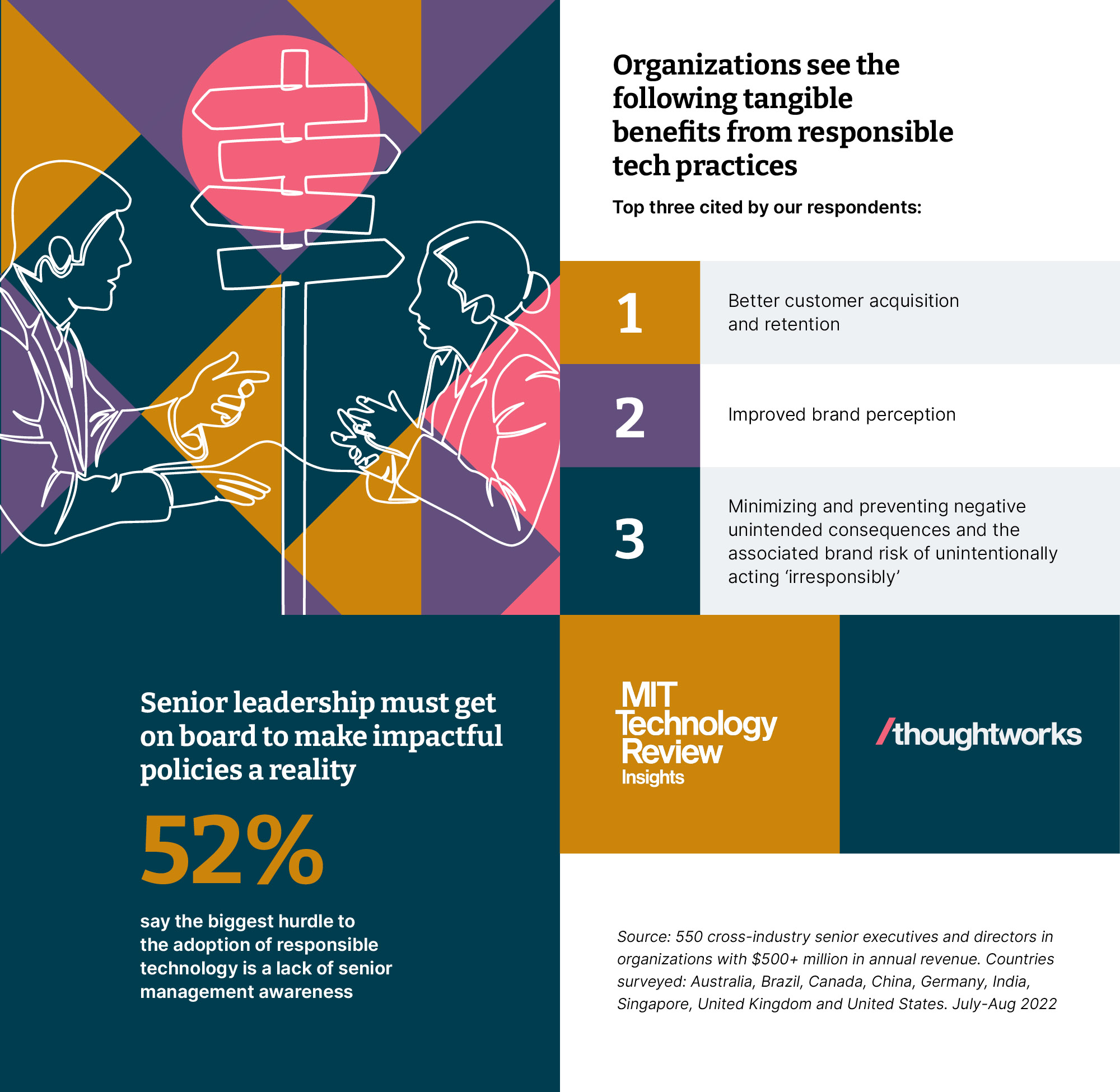 Organizations see the following tangible benefits from responsible tech practices

Top three cited by our respondents:

1

Better customer acquisition and retention

2

Improved brand perception

3

Minimizing and preventing negative unintended consequences and the associated brand risk of unintentionally acting ‘irresponsibly’

Senior leadership must get on board to make impactful policies a reality

52%

say the biggest hurdle to the adoption of responsible technology is a lack of senior management awareness

MIT Technology Review Insights

/thoughtworks

Source: 550 cross-industry senior executives and directors in organizations with $500+ million in annual revenue. Countries surveyed: Australia, Brazil, Canada, China, Germany, India, Singapore, United Kingdom and United States. July-Aug 2022