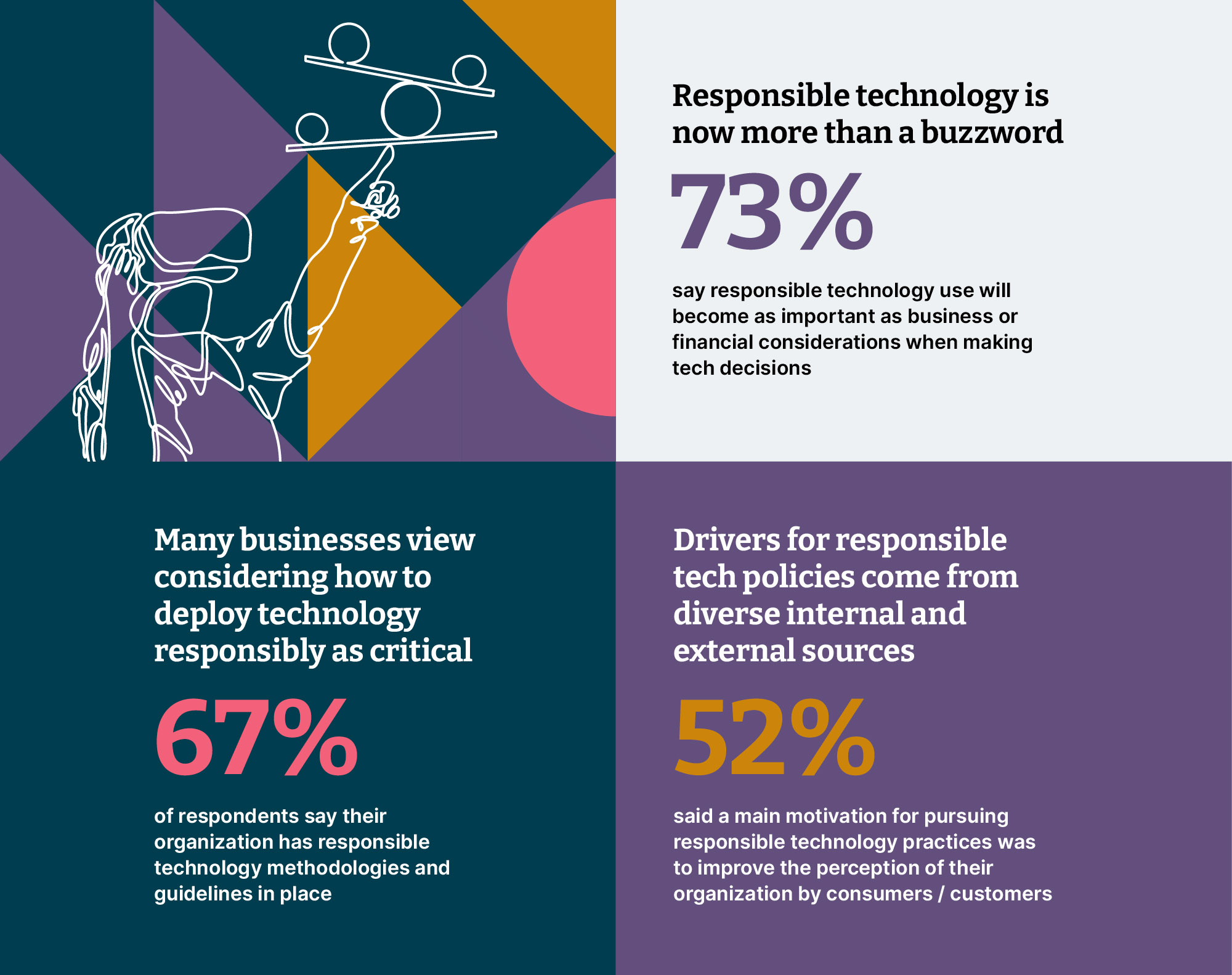 Responsible technology is now more than a buzzword

73%

say responsible technology use will become as important as business or financial considerations when making tech decisions

Many businesses view considering how to deploy technology responsibly as critical

67%

of respondents say their organization has responsible technology methodologies and guidelines in place

Drivers for responsible tech policies come from diverse internal and external sources

52%

said a main motivation for pursuing responsible technology practices was to improve the perception of their organization by consumers / customers