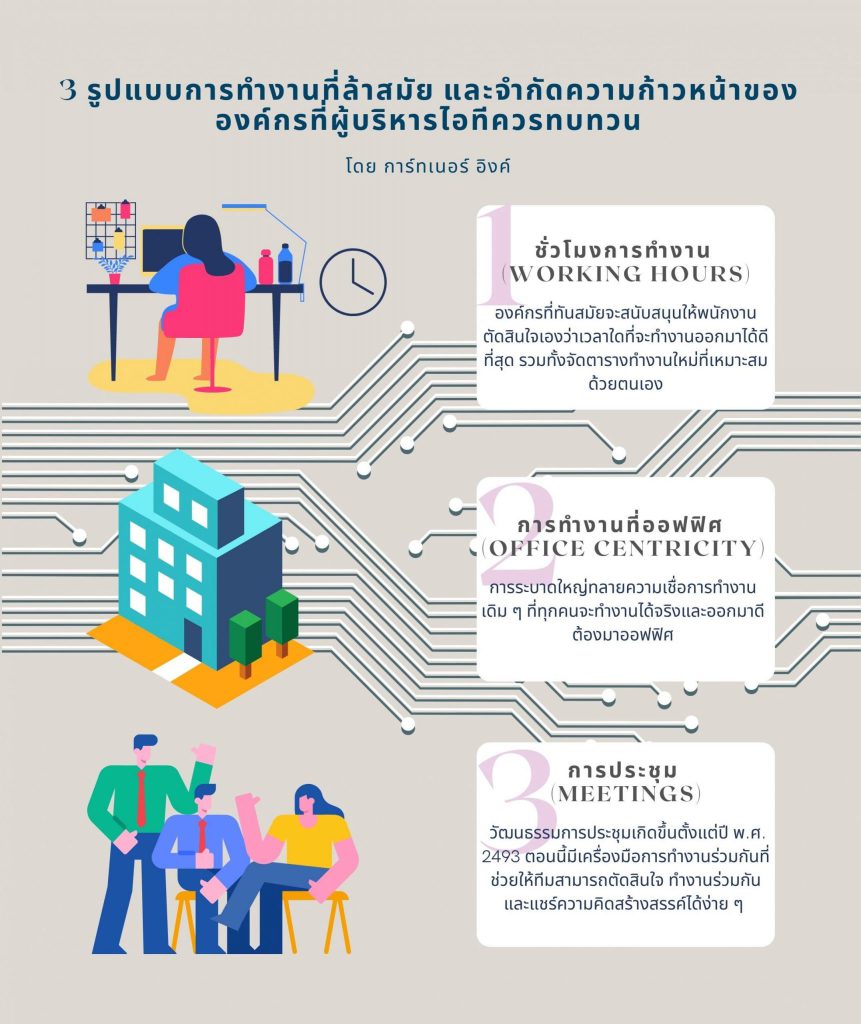 3 รูปแบบการทำงานที่ล้าสมัย และจำกัดความก้าวหน้าขององค์กรที่ผู้บริหารไอทีควรทบทวน

โดย การ์ทเนอร์ อิงค์

1

ชั่วโมงการทำงาน (WORKING HOURS)

องค์กรที่ทันสมัยจะสนับสนุนให้พนักงานตัดสินใจเองว่าเวลาใดที่จะทำงานออกมาได้ดีที่สุด รวมทั้งจัดตารางทำงานใหม่ที่เหมาะสมด้วยตนเอง

2

การทำงานที่ออฟฟิศ (OFFICE CENTRICITY)

การระบาดใหญ่ทลายความเชื่อการทำงานเดิม ๆ ที่ทุกคนจะทำงานได้จริงและออกมาดีต้องมาออฟฟิศ

3

การประชุม (MEETINGS)

วัฒนธรรมการประชุมเกิดขึ้นตั้งแต่ปี พ.ศ. 2493 ตอนนี้มีเครื่องมือการทำงานร่วมกันที่ช่วยให้ทีมสามารถตัดสินใจ ทำงานร่วมกัน และแชร์ความคิดสร้างสรรค์ได้ง่าย ๆ